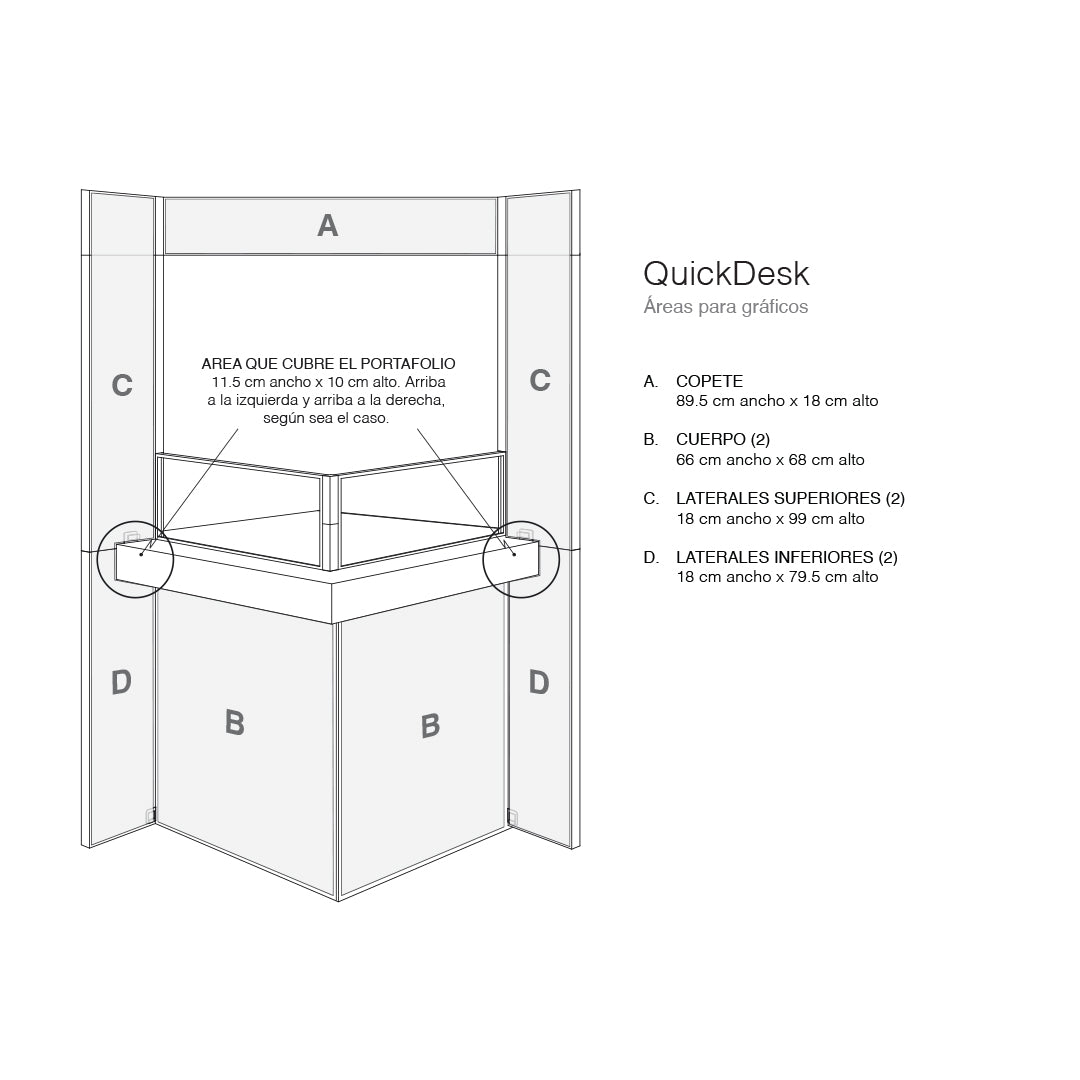 A

C

AREA QUE CUBRE EL PORTAFOLIO
11.5 cm ancho x 10 cm alto. Arriba a la izquierda y arriba a la derecha, según sea el caso.

C

D

B

B

D

QuickDesk
Áreas para gráficos

A. COPETE
89.5 cm ancho x 18 cm alto

B. CUERPO (2)
66 cm ancho x 68 cm alto

C. LATERALES SUPERIORES (2)
18 cm ancho x 99 cm alto

D. LATERALES INFERIORES (2)
18 cm ancho x 79.5 cm alto